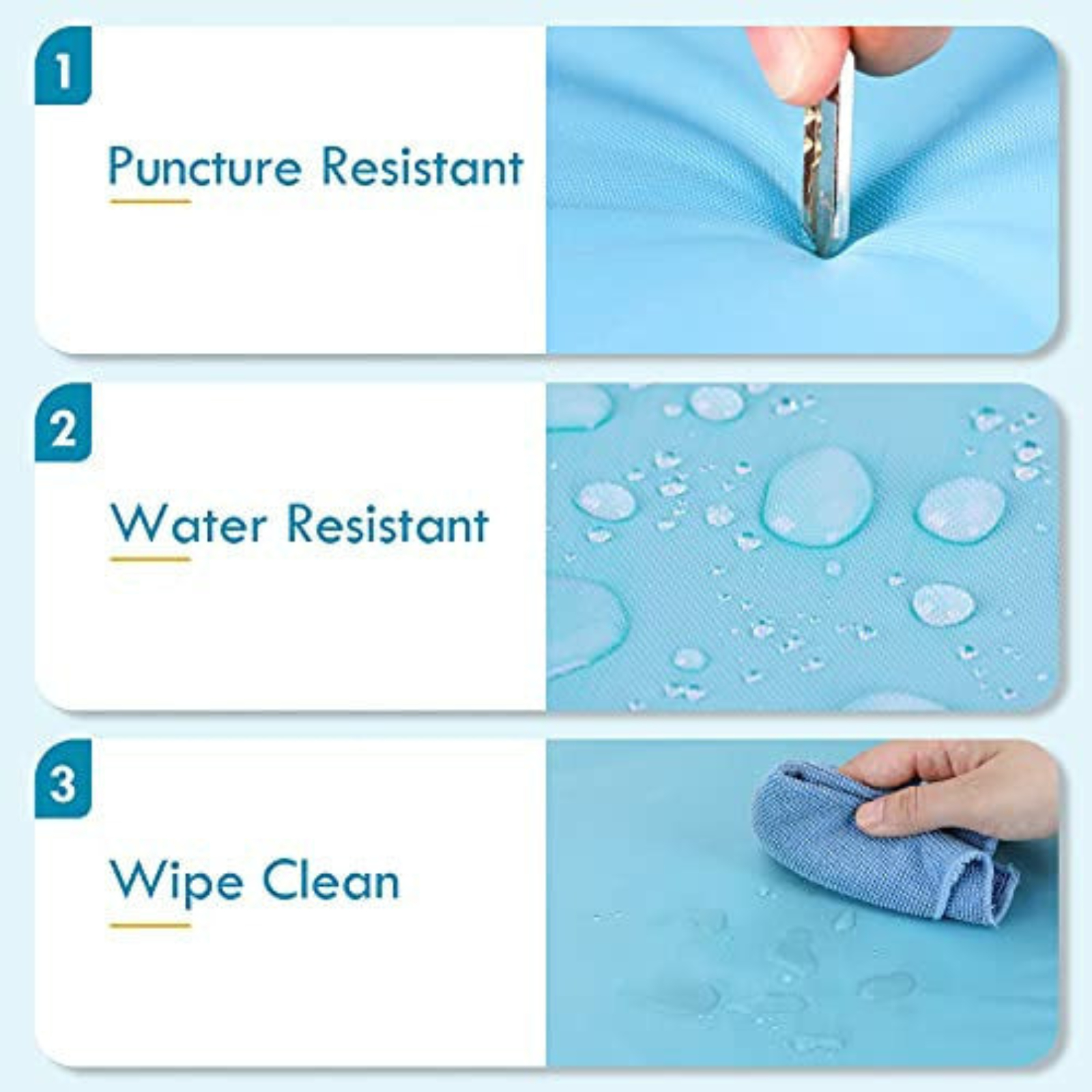 1

Puncture Resistant

2

Water Resistant

3

Wipe Clean