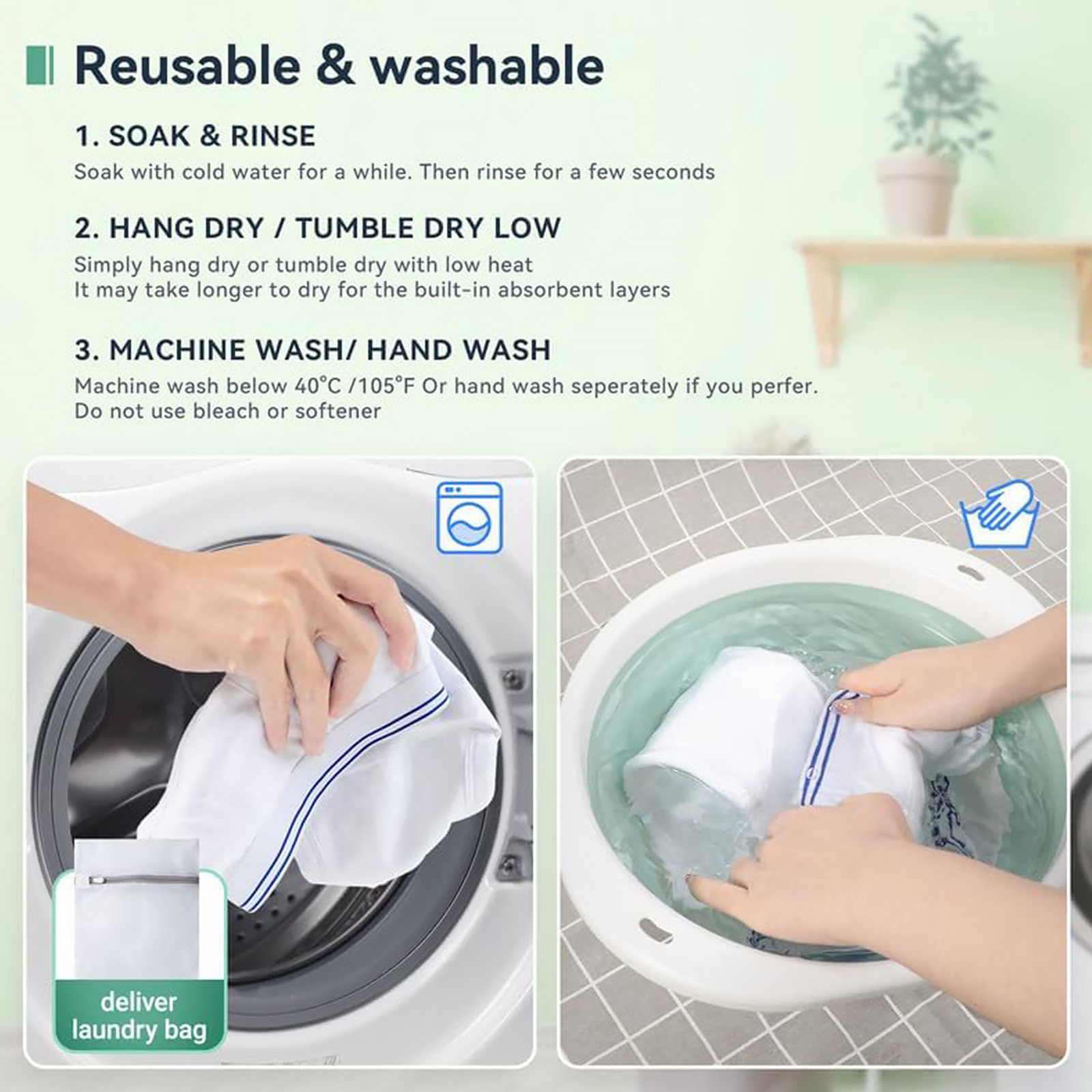 Reusable & washable

1. SOAK & RINSE
Soak with cold water for a while. Then rinse for a few seconds

2. HANG DRY / TUMBLE DRY LOW
Simply hang dry or tumble dry with low heat
It may take longer to dry for the built-in absorbent layers

3. MACHINE WASH/ HAND WASH
Machine wash below 40°C /105°F Or hand wash seperately if you perfer.
Do not use bleach or softener

deliver laundry bag