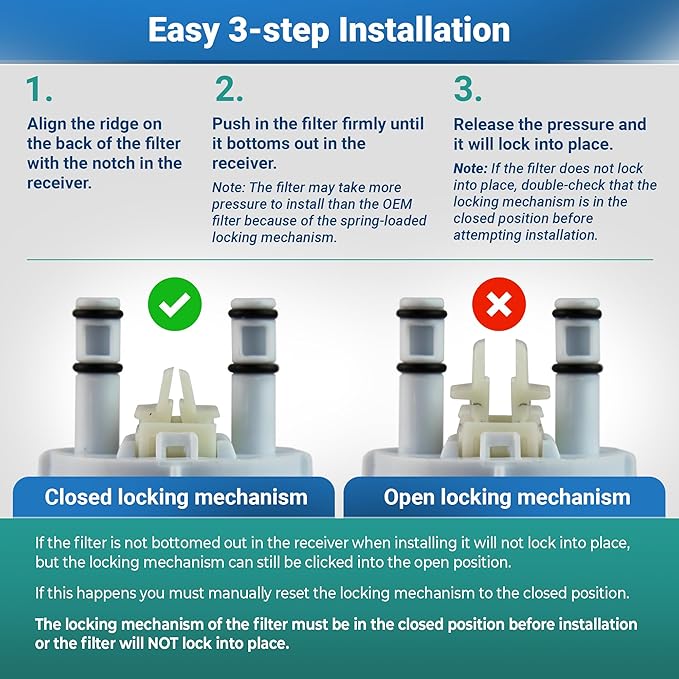 Easy 3-step Installation

1.

Align the ridge on the back of the filter with the notch in the receiver.

2.

Push in the filter firmly until it bottoms out in the receiver.

Note: The filter may take more pressure to install than the OEM filter because of the spring-loaded locking mechanism.

3.

Release the pressure and it will lock into place.

Note: If the filter does not lock into place, double-check that the locking mechanism is in the closed position before attempting installation.

Closed locking mechanism

Open locking mechanism

If the filter is not bottomed out in the receiver when installing it will not lock into place, but the locking mechanism can still be clicked into the open position.

If this happens you must manually reset the locking mechanism to the closed position.

The locking mechanism of the filter must be in the closed position before installation or the filter will NOT lock into place.