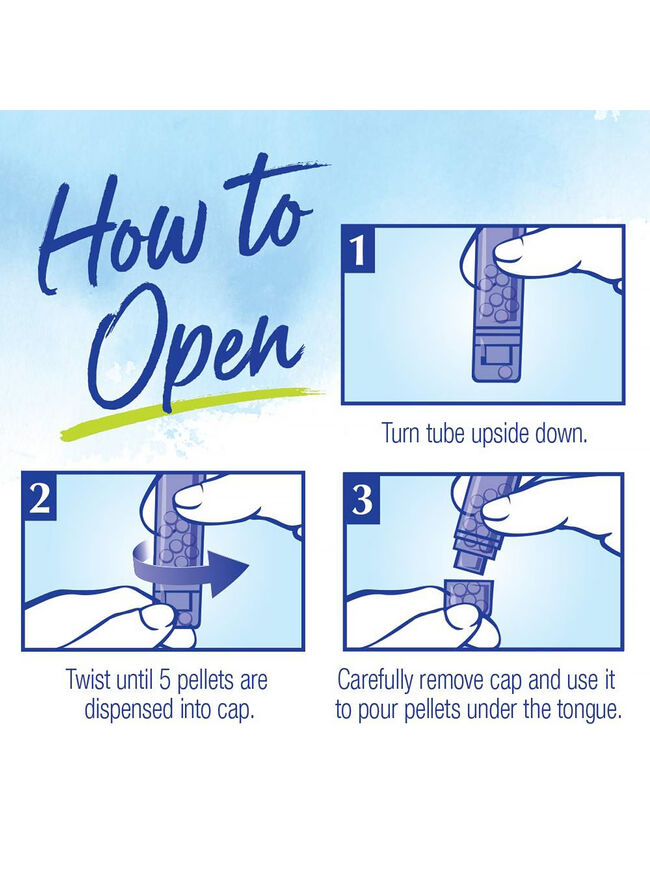 How to Open

1

Turn tube upside down.

2

Twist until 5 pellets are dispensed into cap.

3

Carefully remove cap and use it to pour pellets under the tongue.