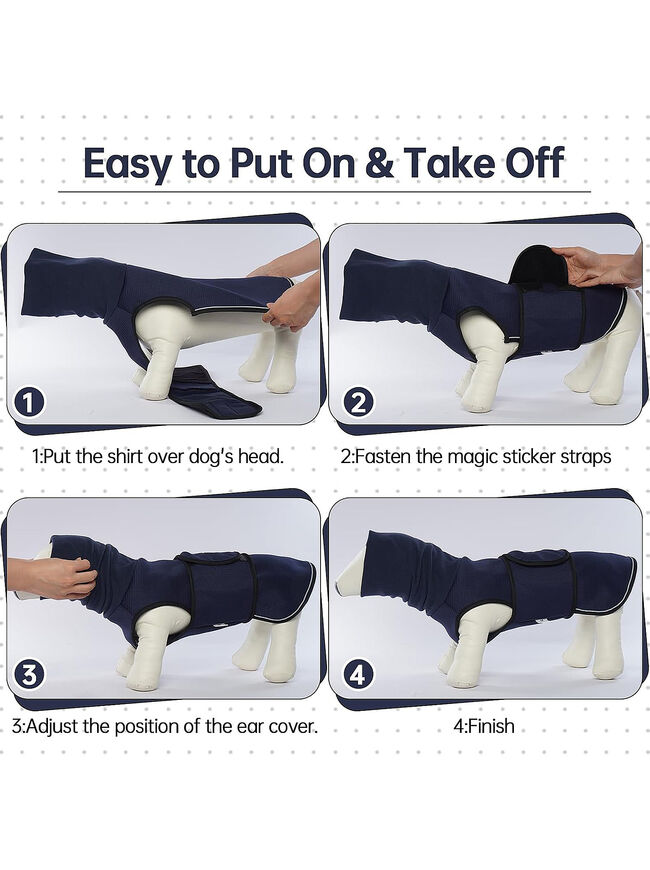 Easy to Put On & Take Off

1

1:Put the shirt over dog's head.

2

2:Fasten the magic sticker straps

3

3:Adjust the position of the ear cover.

4

4:Finish